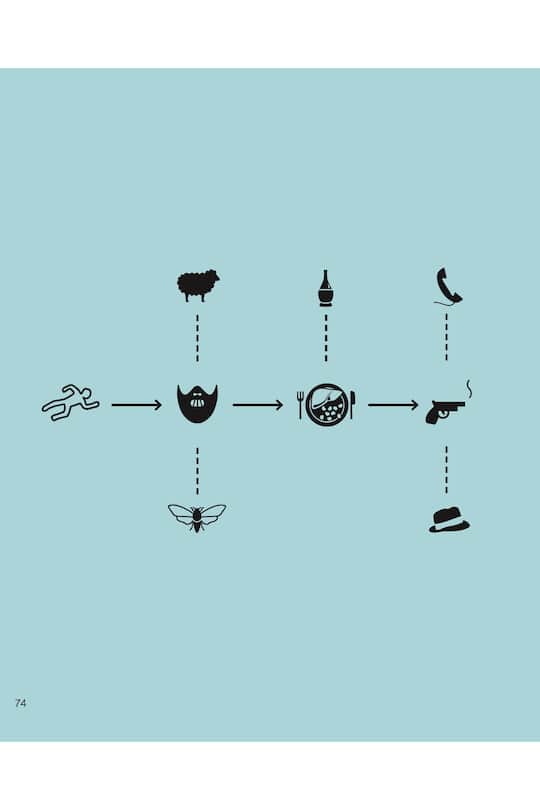 74